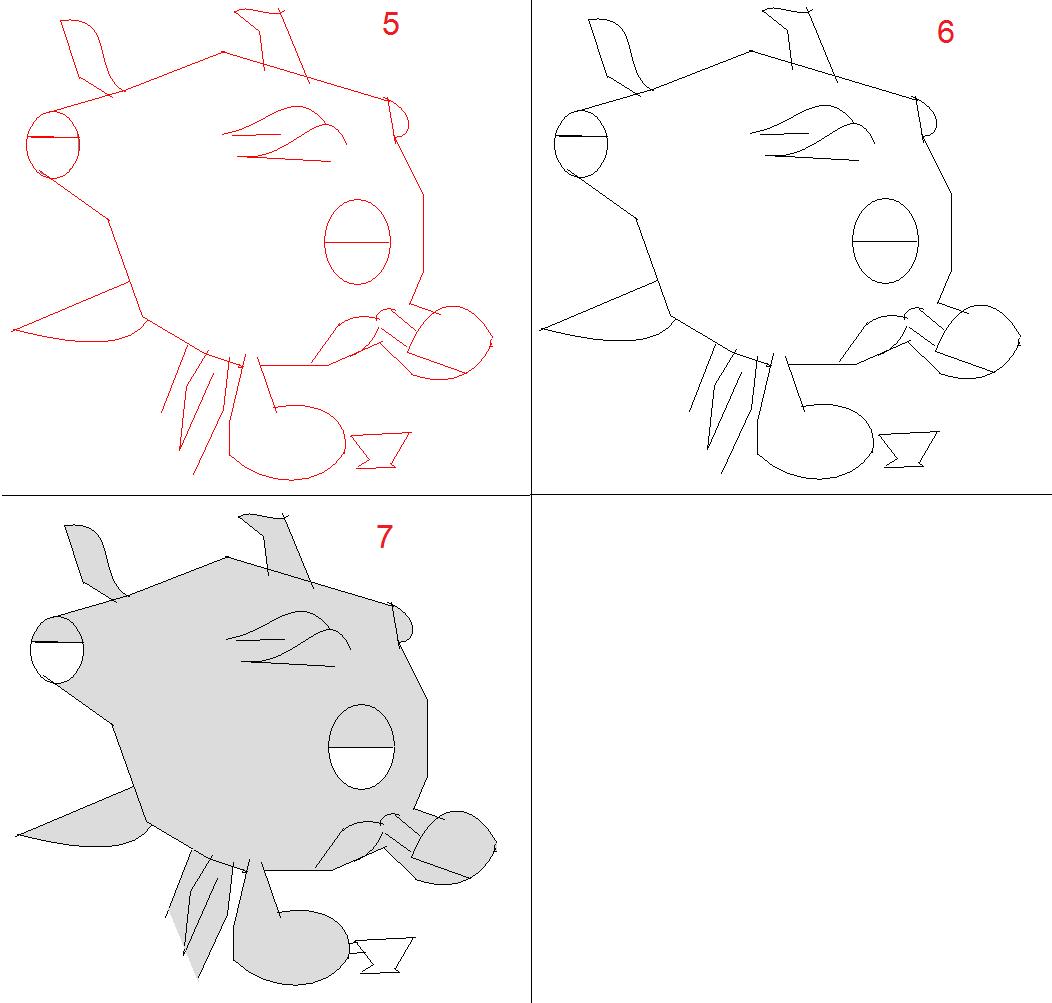 5

6

7