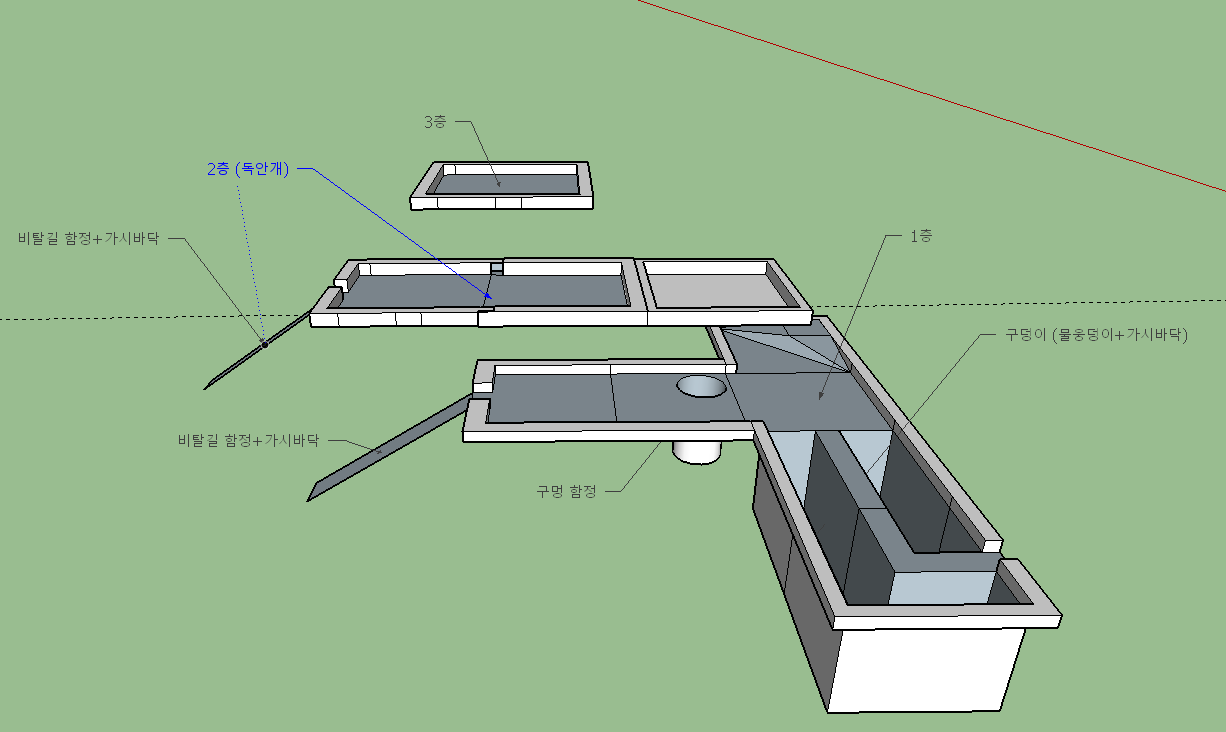 3층

2층 (독안개)

비탈길 함정+가시바닥

1층

구덩이 (물웅덩이+가시바닥)

비탈길 함정+가시바닥

구멍 함정