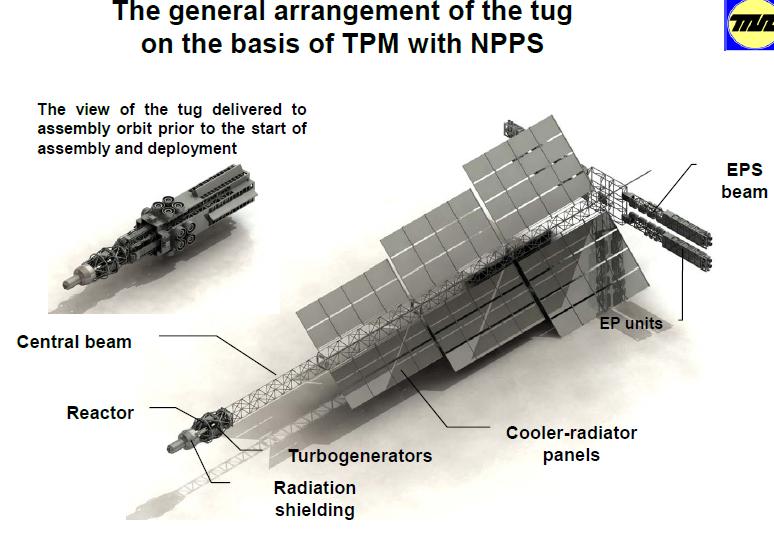 The general arrangement of the tug on the basis of TPM with NPPS

The view of the tug delivered to assembly orbit prior to the start of assembly and deployment

EPS beam

EP units

Central beam

Reactor

Turbogenerators

Radiation shielding

Cooler-radiator panels