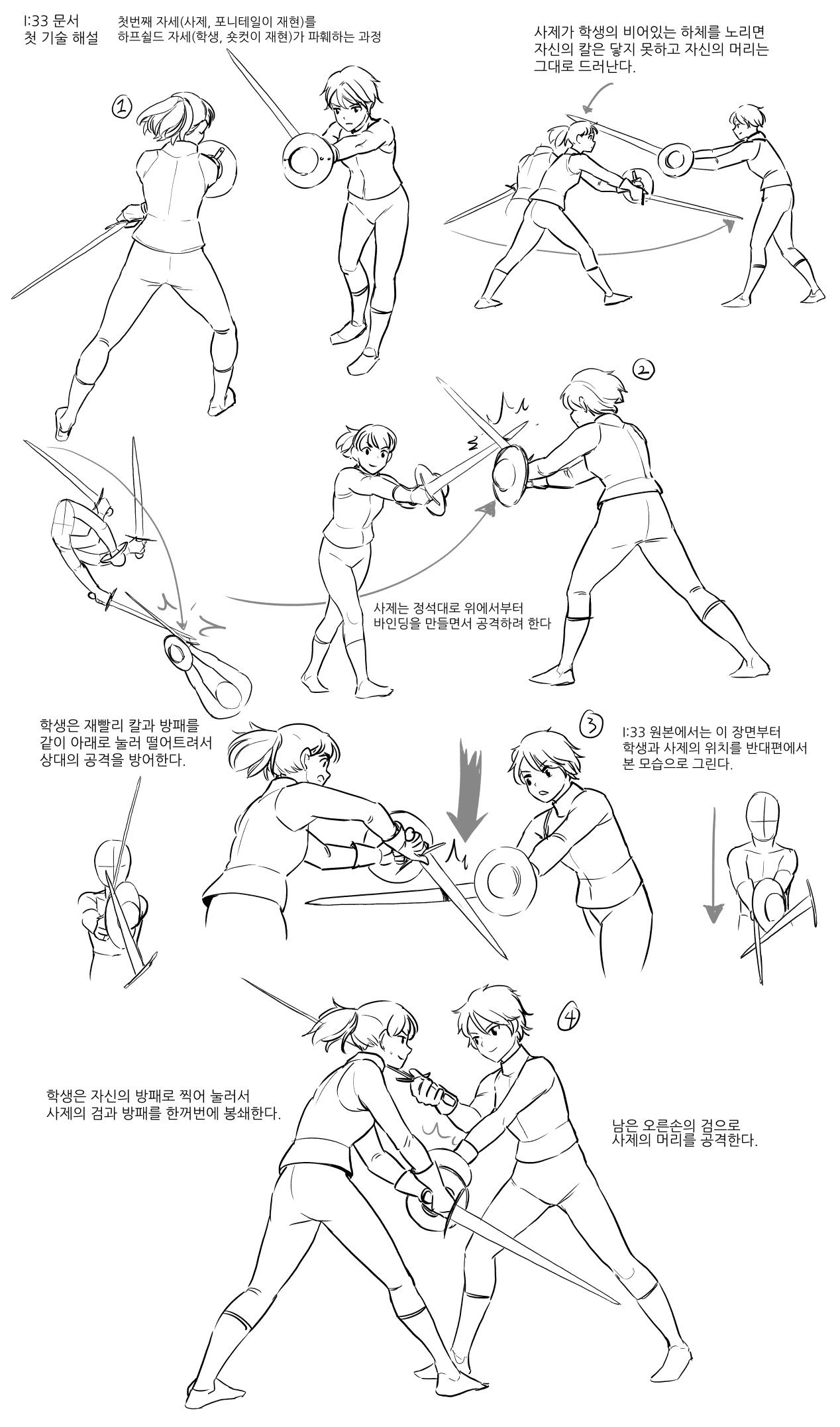 I:33 문서
첫 기술 해설

첫번째 자세(사제, 포니테일이 재현)를
하프쉴드 자세(학생, 숏컷이 재현)가 파훼하는 과정

사제가 학생의 비어있는 하체를 노리면
자신의 칼은 닿지 못하고 자신의 머리는
그대로 드러난다.

①

②

사제는 정석대로 위에서부터
바인딩을 만들면서 공격하려 한다

학생은 재빨리 칼과 방패를
같이 아래로 눌러 떨어트려서
상대의 공격을 방어한다.

③

I:33 원본에서는 이 장면부터
학생과 사제의 위치를 반대편에서
본 모습으로 그린다.

④

학생은 자신의 방패로 찍어 눌러서
사제의 검과 방패를 한꺼번에 봉쇄한다.

남은 오른손의 검으로
사제의 머리를 공격한다.