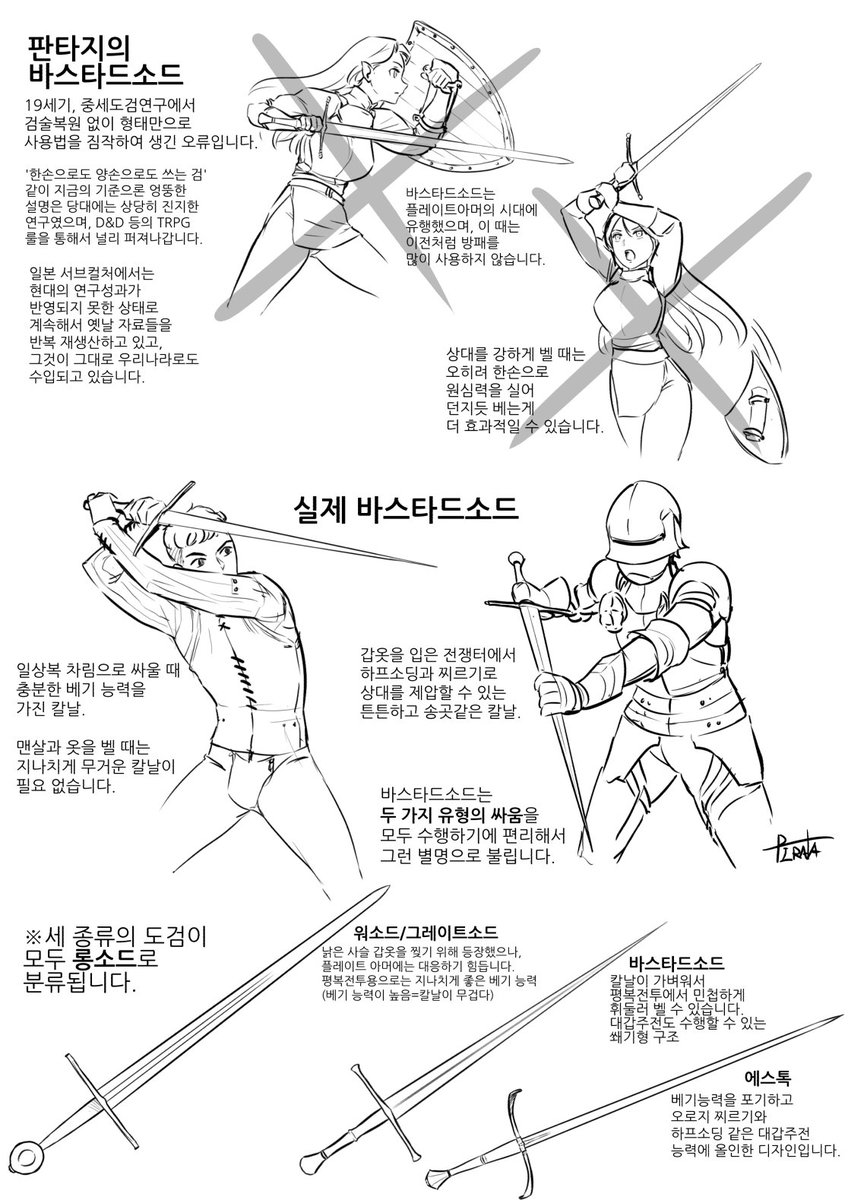 판타지의
바스타드소드

19세기, 중세도검연구에서 검술복원 없이 형태만으로 사용법을 짐작하여 생긴 오류입니다.

'한손으로도 양손으로도 쓰는 검' 같이 지금의 기준으론 엉뚱한 설명은 당대에는 상당히 진지한 연구였으며, D&D 등의 TRPG 룰을 통해서 널리 퍼져나갑니다.

일본 서브컬처에서는 현대의 연구성과가 반영되지 못한 상태로 계속해서 옛날 자료들을 반복 재생산하고 있고, 그것이 그대로 우리나라로도 수입되고 있습니다.

바스타드소드는 플레이트아머의 시대에 유행했으며, 이 때는 이전처럼 방패를 많이 사용하지 않습니다.

상대를 강하게 벨 때는 오히려 한손으로 원심력을 실어 던지듯 베는게 더 효과적일 수 있습니다.

실제 바스타드소드

일상복 차림으로 싸울 때 충분한 베기 능력을 가진 칼날.

맨살과 옷을 벨 때는 지나치게 무거운 칼날이 필요 없습니다.

갑옷을 입은 전쟁터에서 하프소딩과 찌르기로 상대를 제압할 수 있는 튼튼하고 송곳같은 칼날.

바스타드소드는 두 가지 유형의 싸움을 모두 수행하기에 편리해서 그런 별명으로 불립니다.

PIRATA

※세 종류의 도검이 모두 롱소드로 분류됩니다.

워소드/그레이트소드
낡은 사슬 갑옷을 찢기 위해 등장했으나, 플레이트 아머에는 대응하기 힘듭니다. 평복전투용으로는 지나치게 좋은 베기 능력 (베기 능력이 높음=칼날이 무겁다)

바스타드소드
칼날이 가벼워서 평복전투에서 민첩하게 휘둘러 벨 수 있습니다. 대갑주전도 수행할 수 있는 쐐기형 구조

에스톡
베기능력을 포기하고 오로지 찌르기와 하프소딩 같은 대갑주전 능력에 올인한 디자인입니다.