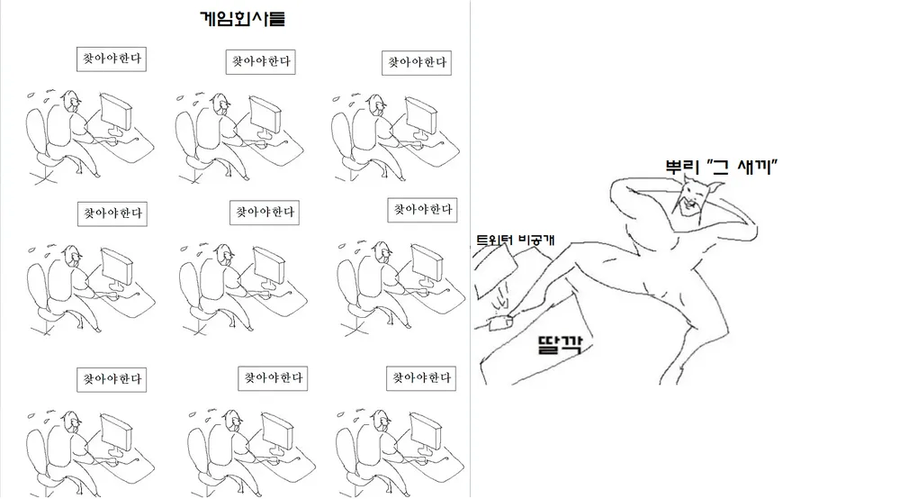 게임회사들

찾아야한다

찾아야한다

찾아야한다

찾아야한다

찾아야한다

찾아야한다

찾아야한다

찾아야한다

찾아야한다

뿌리 "그 새끼"

트위터 비공개

딸깍