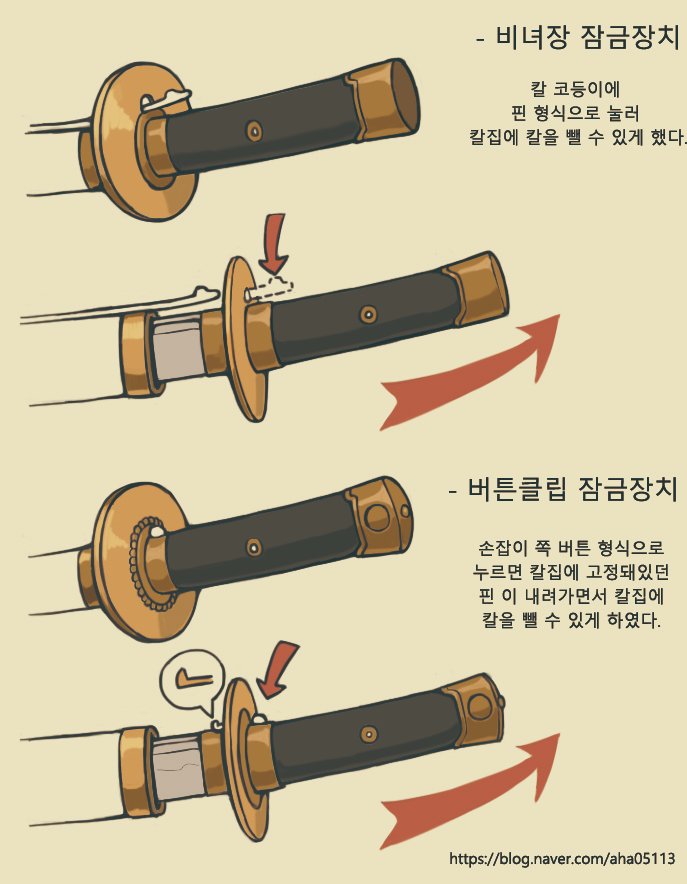 - 비녀장 잠금장치

칼 코등이에
핀 형식으로 눌러
칼집에 칼을 뺄 수 있게 했다.

- 버튼클립 잠금장치

손잡이 쪽 버튼 형식으로
누르면 칼집에 고정돼있던
핀 이 내려가면서 칼집에
칼을 뺄 수 있게 하였다.

https://blog.naver.com/aha05113