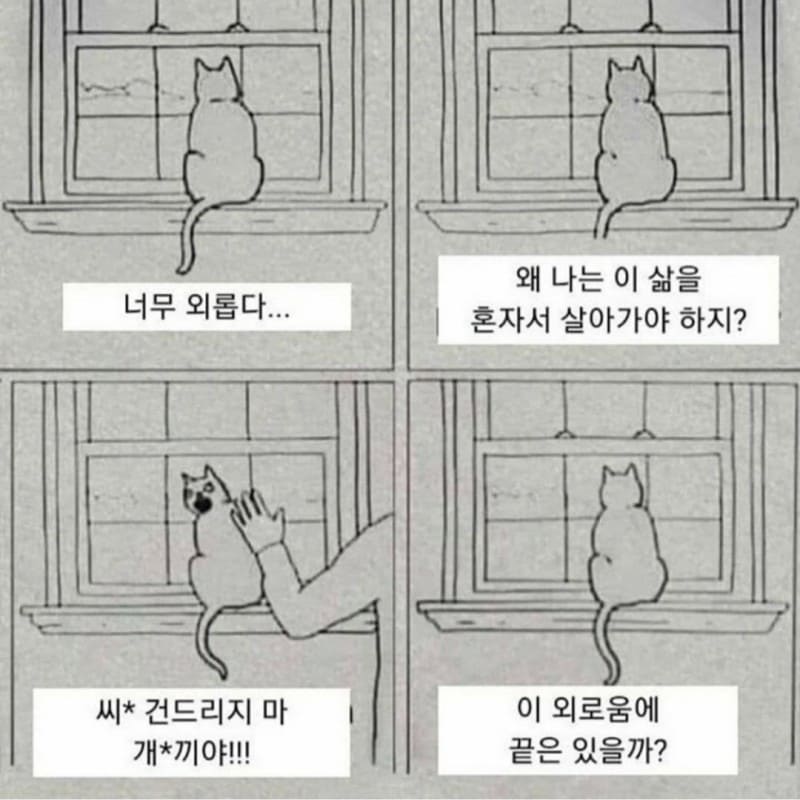 너무 외롭다...

왜 나는 이 삶을
혼자서 살아가야 하지?

씨* 건드리지 마
개*끼야!!!

이 외로움에
끝은 있을까?