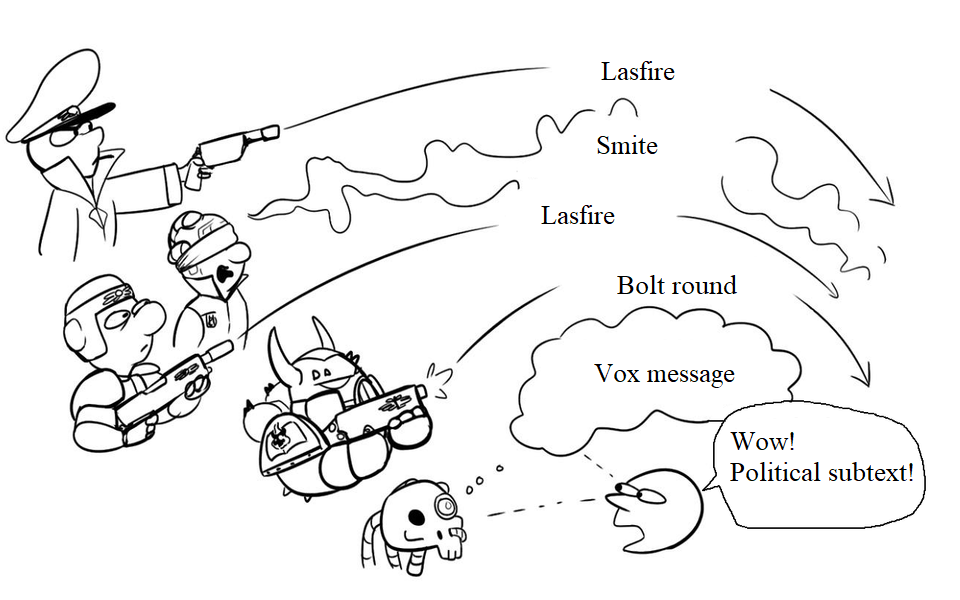 Lasfire

Smite

Lasfire

Bolt round

Vox message

Wow!
Political subtext!