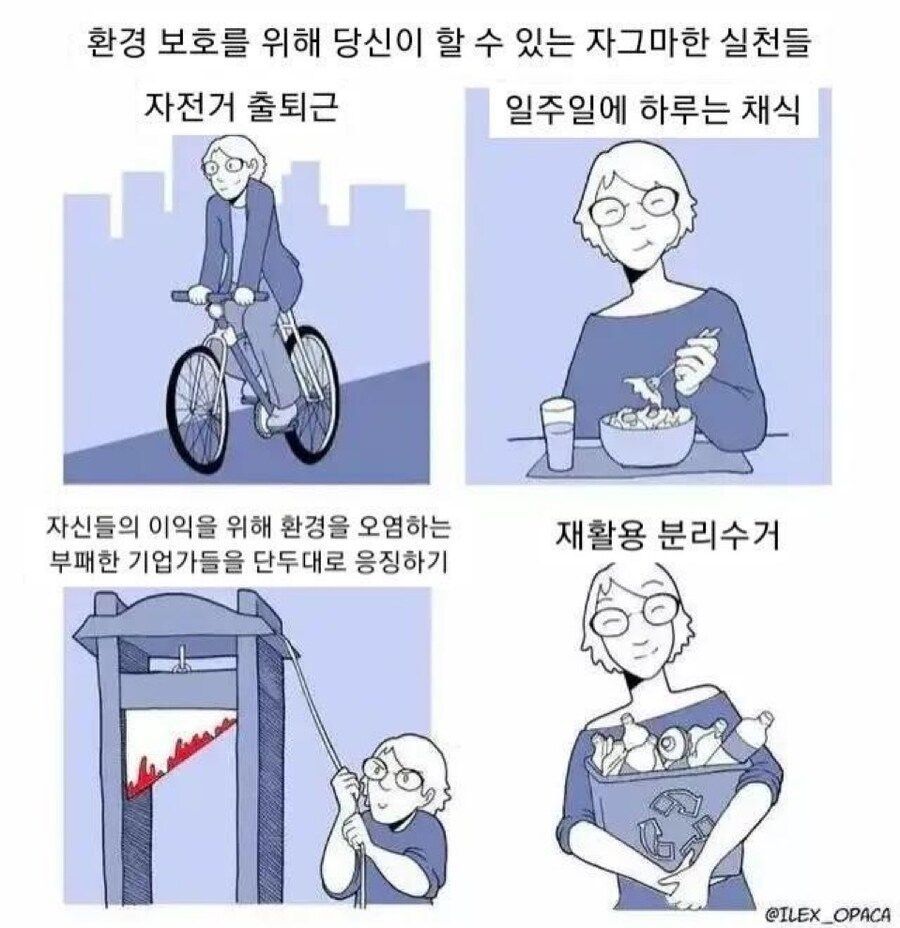 환경 보호를 위해 당신이 할 수 있는 자그마한 실천들

자전거 출퇴근

일주일에 하루는 채식

자신들의 이익을 위해 환경을 오염하는 부패한 기업가들을 단두대로 응징하기

재활용 분리수거

@ILEX_OPACA