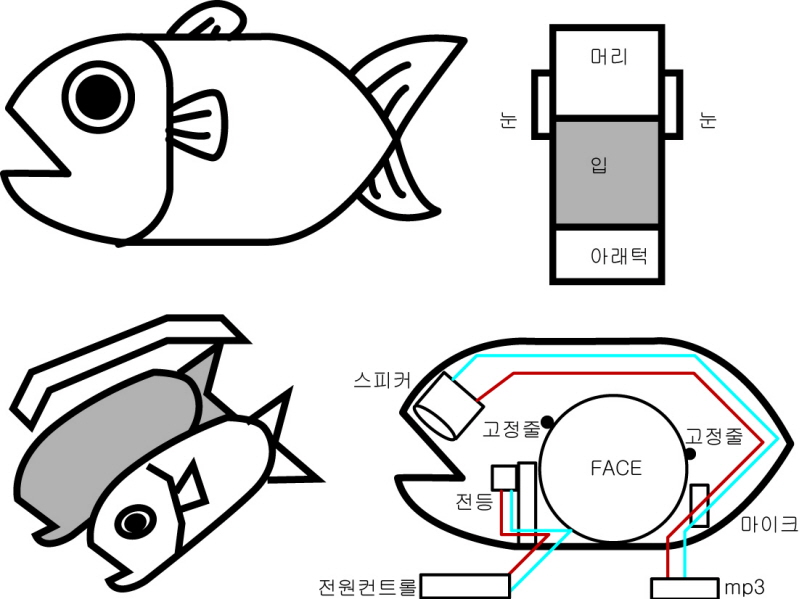 머리
눈
눈
입
아래턱
스피커
고정줄
고정줄
FACE
전등
마이크
전원컨트롤
mp3